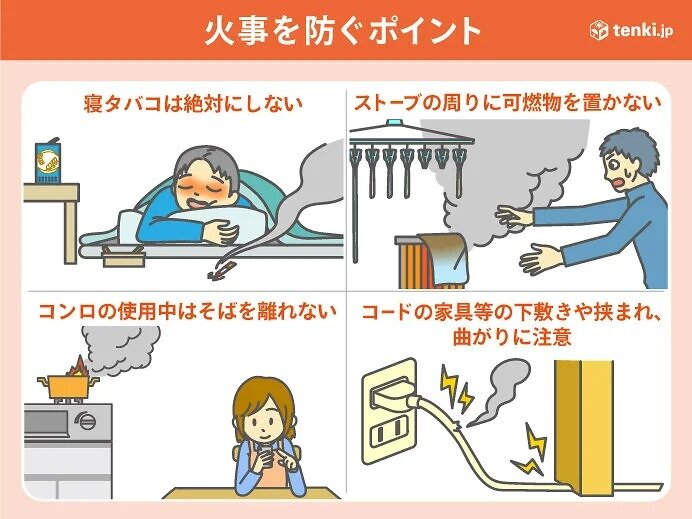 火事を防ぐポイント

tenki.jp

寝タバコは絶対にしない

ストーブの周りに可燃物を置かない

コンロの使用中はそばを離れない

コードの家具等の下敷きや挟まれ、曲がりに注意